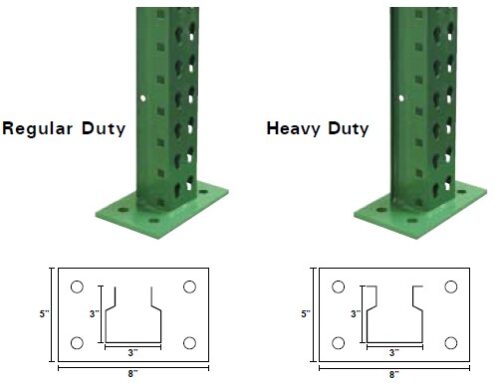 Regular Duty

Heavy Duty

5"
3"
3"
8"

5"
3"
3"
8"