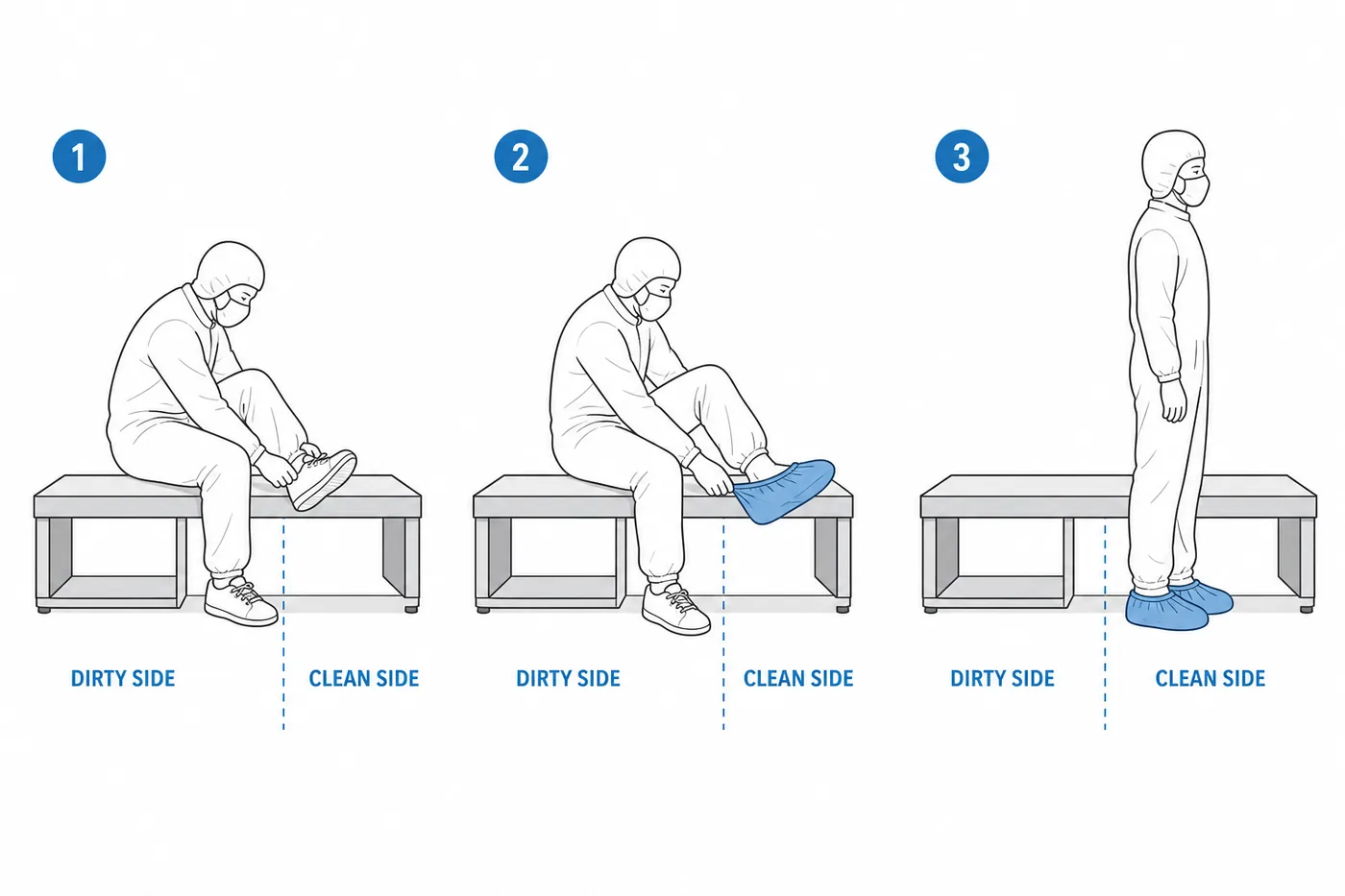 1

DIRTY SIDE

CLEAN SIDE

2

DIRTY SIDE

CLEAN SIDE

3

DIRTY SIDE

CLEAN SIDE